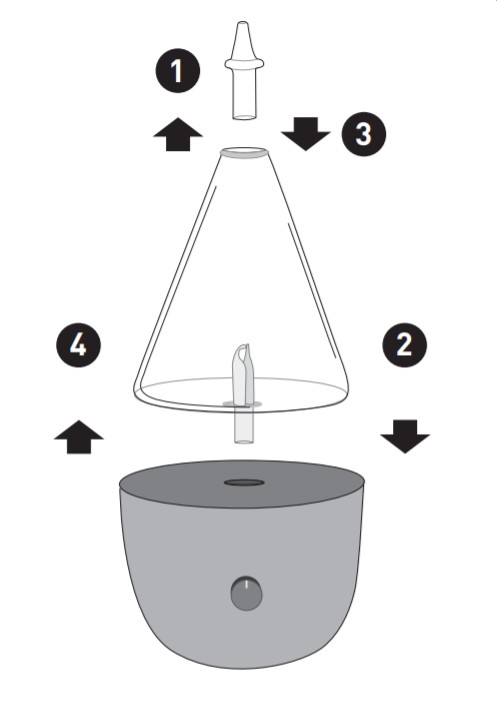 1

3

4

2