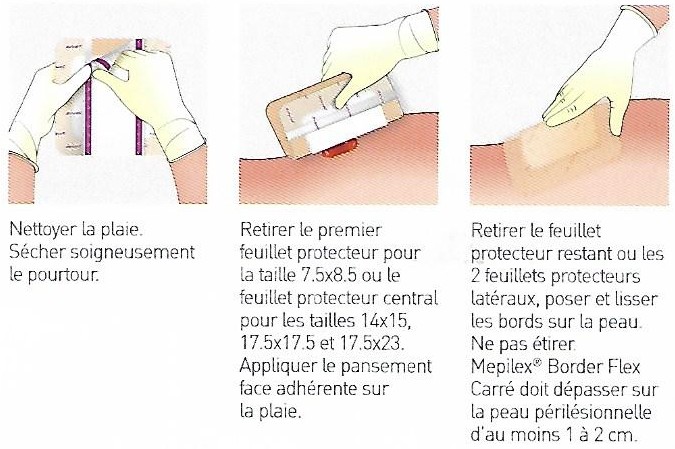 Nettoyer la plaie. Sécher soigneusement le pourtour.

Retirer le premier feuillet protecteur pour la taille 7.5x8.5 ou le feuillet protecteur central pour les tailles 14x15, 17.5x17.5 et 17.5x23. Appliquer le pansement face adhérente sur la plaie.

Retirer le feuillet protecteur restant ou les 2 feuillets protecteurs latéraux, poser et lisser les bords sur la peau. Ne pas étirer. Mepilex® Border Flex Carré doit dépasser sur la peau périlésionnelle d'au moins 1 à 2 cm.