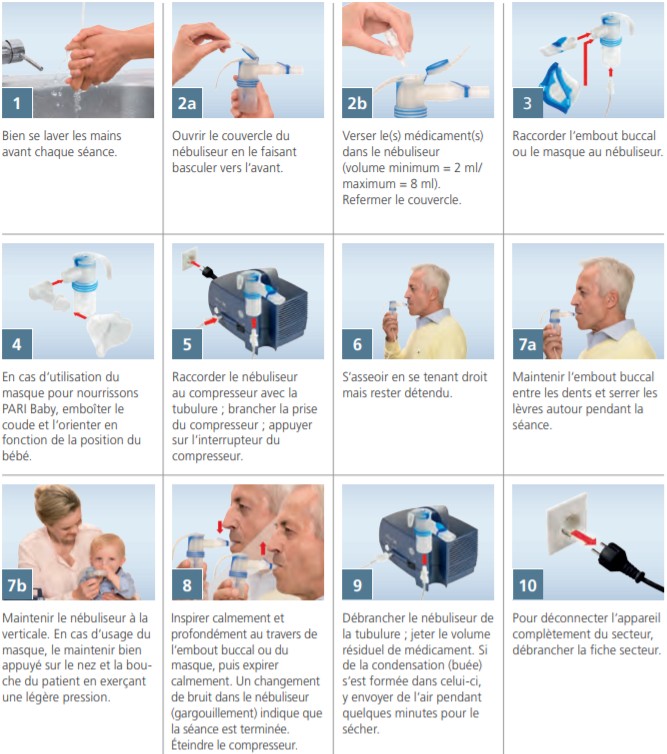 1

Bien se laver les mains avant chaque séance.

2a

Ouvrir le couvercle du nébuliseur en le faisant basculer vers l'avant.

2b

Verser le(s) médicament(s) dans le nébuliseur (volume minimum = 2 ml/ maximum = 8 ml). Refermer le couvercle.

3

Raccorder l'embout buccal ou le masque au nébuliseur.

4

En cas d'utilisation du masque pour nourrissons PARI Baby, emboîter le coude et l'orienter en fonction de la position du bébé.

5

Raccorder le nébuliseur au compresseur avec la tubulure ; brancher la prise du compresseur ; appuyer sur l'interrupteur du compresseur.

6

S'asseoir en se tenant droit mais rester détendu.

7a

Maintenir l'embout buccal entre les dents et serrer les lèvres autour pendant la séance.

7b

Maintenir le nébuliseur à la verticale. En cas d'usage du masque, le maintenir bien appuyé sur le nez et la bouche du patient en exerçant une légère pression.

8

Inspirer calmement et profondément au travers de l'embout buccal ou du masque, puis expirer calmement. Un changement de bruit dans le nébuliseur (gargouillement) indique que la séance est terminée. Éteindre le compresseur.

9

Débrancher le nébuliseur de la tubulure ; jeter le volume résiduel de médicament. Si de la condensation (buée) s'est formée dans celui-ci, y envoyer de l'air pendant quelques minutes pour le sécher.

10

Pour déconnecter l'appareil complètement du secteur, débrancher la fiche secteur.