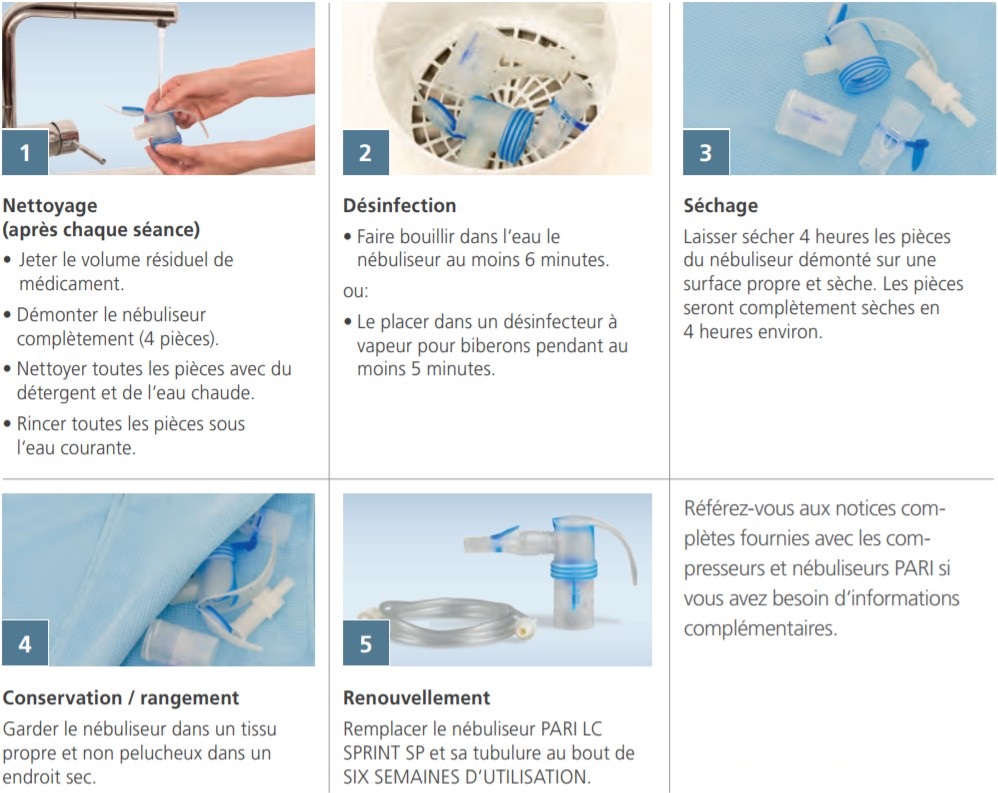 1

Nettoyage
(après chaque séance)

• Jeter le volume résiduel de médicament.
• Démonter le nébuliseur complètement (4 pièces).
• Nettoyer toutes les pièces avec du détergent et de l'eau chaude.
• Rincer toutes les pièces sous l'eau courante.

2

Désinfection

• Faire bouillir dans l'eau le nébuliseur au moins 6 minutes.

ou:

• Le placer dans un désinfecteur à vapeur pour biberons pendant au moins 5 minutes.

3

Séchage

Laisser sécher 4 heures les pièces du nébuliseur démonté sur une surface propre et sèche. Les pièces seront complètement sèches en 4 heures environ.

4

Conservation / rangement

Garder le nébuliseur dans un tissu propre et non pelucheux dans un endroit sec.

5

Renouvellement

Remplacer le nébuliseur PARI LC SPRINT SP et sa tubulure au bout de SIX SEMAINES D'UTILISATION.

Référez-vous aux notices complètes fournies avec les compresseurs et nébuliseurs PARI si vous avez besoin d'informations complémentaires.