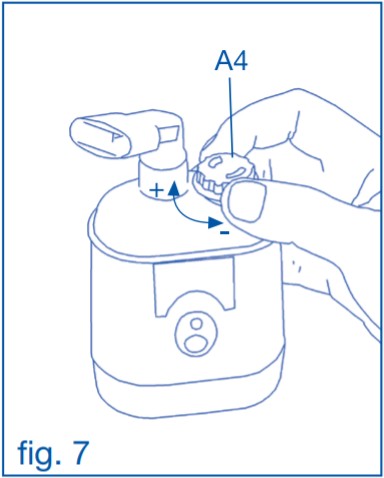 A4

+

-

fig. 7