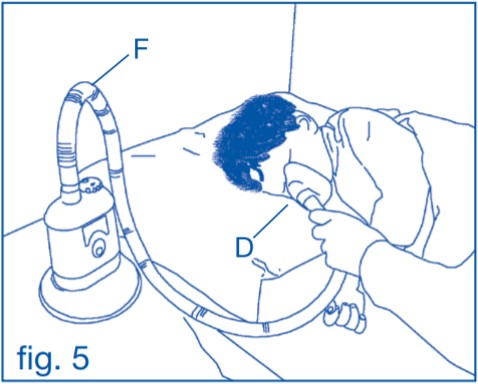 F

D

fig. 5