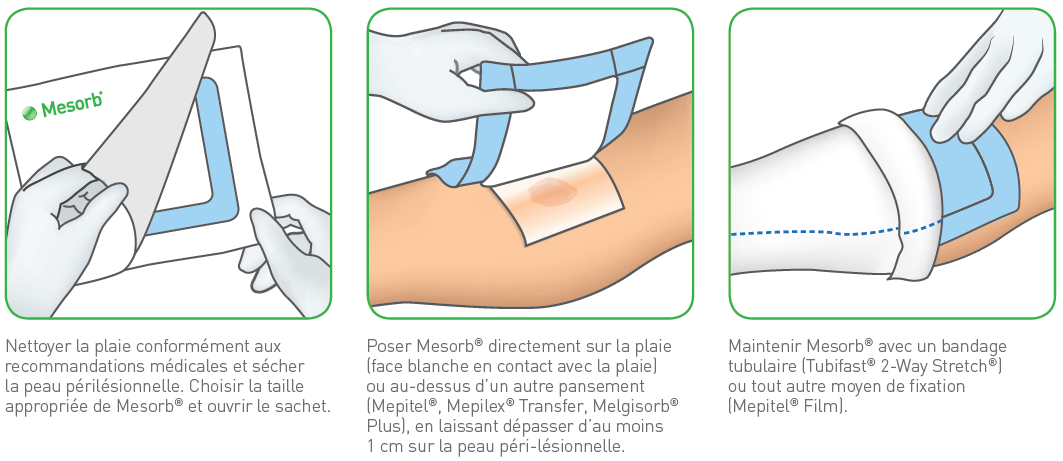 Mesorb®

Nettoyer la plaie conformément aux recommandations médicales et sécher la peau périlésionnelle. Choisir la taille appropriée de Mesorb® et ouvrir le sachet.

Poser Mesorb® directement sur la plaie (face blanche en contact avec la plaie) ou au-dessus d'un autre pansement (Mepitel®, Mepilex® Transfer, Melgisorb® Plus), en laissant dépasser d'au moins 1 cm sur la peau péri-lésionnelle.

Maintenir Mesorb® avec un bandage tubulaire (Tubifast® 2-Way Stretch®) ou tout autre moyen de fixation (Mepitel® Film).