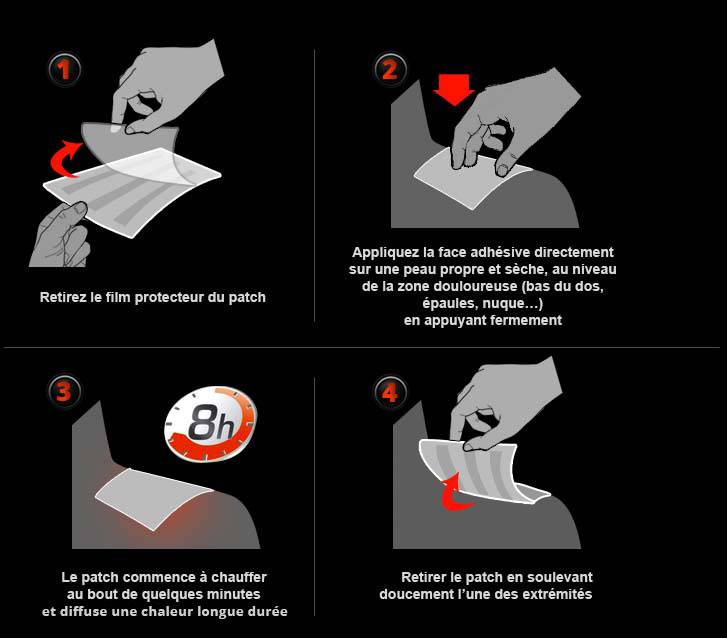 1

Retirez le film protecteur du patch

2

Appliquez la face adhésive directement sur une peau propre et sèche, au niveau de la zone douloureuse (bas du dos, épaules, nuque…) en appuyant fermement

3

8h

Le patch commence à chauffer au bout de quelques minutes et diffuse une chaleur longue durée

4

Retirer le patch en soulevant doucement l'une des extrémités