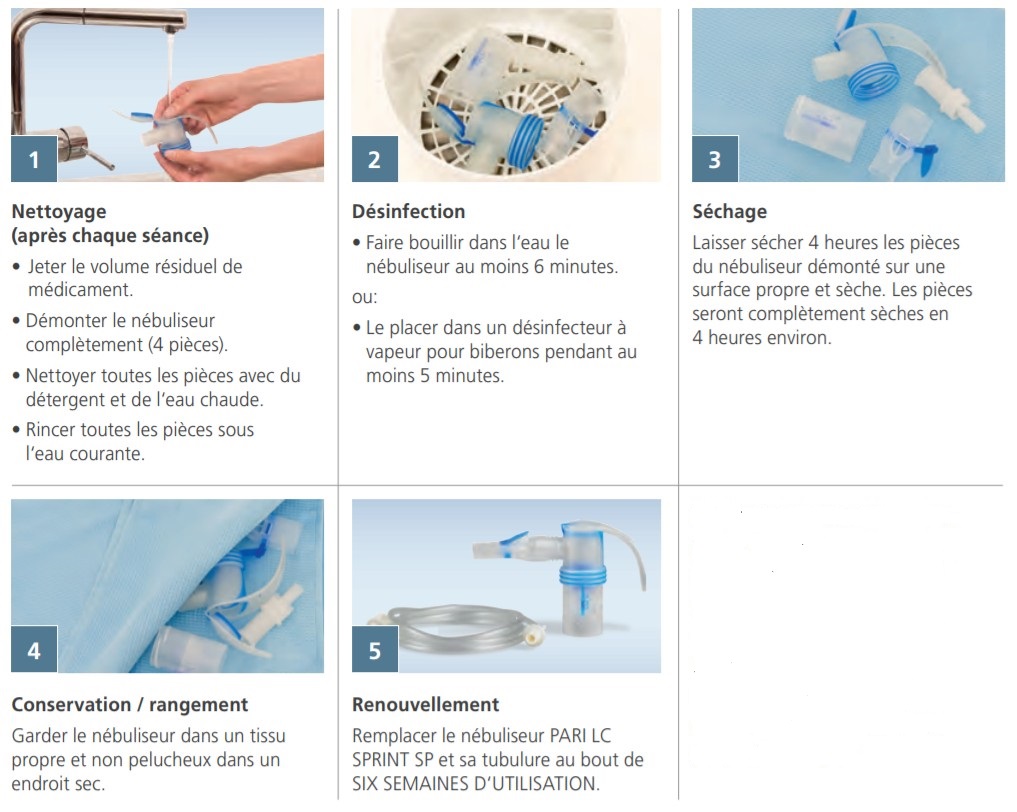 1

Nettoyage
(après chaque séance)
• Jeter le volume résiduel de médicament.
• Démonter le nébuliseur complètement (4 pièces).
• Nettoyer toutes les pièces avec du détergent et de l'eau chaude.
• Rincer toutes les pièces sous l'eau courante.

2

Désinfection
• Faire bouillir dans l'eau le nébuliseur au moins 6 minutes.
ou:
• Le placer dans un désinfecteur à vapeur pour biberons pendant au moins 5 minutes.

3

Séchage
Laisser sécher 4 heures les pièces du nébuliseur démonté sur une surface propre et sèche. Les pièces seront complètement sèches en 4 heures environ.

4

Conservation / rangement
Garder le nébuliseur dans un tissu propre et non pelucheux dans un endroit sec.

5

Renouvellement
Remplacer le nébuliseur PARI LC SPRINT SP et sa tubulure au bout de SIX SEMAINES D'UTILISATION.