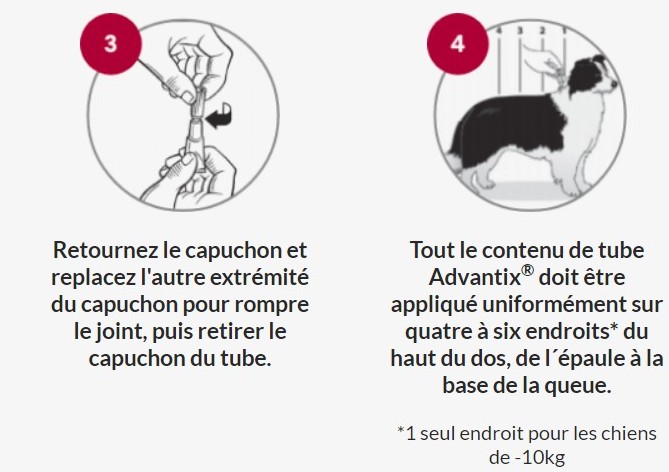 3

Retournez le capuchon et replacez l'autre extrémité du capuchon pour rompre le joint, puis retirer le capuchon du tube.

4

4 3 2 1

Tout le contenu de tube Advantix® doit être appliqué uniformément sur quatre à six endroits* du haut du dos, de l´épaule à la base de la queue.

*1 seul endroit pour les chiens de -10kg