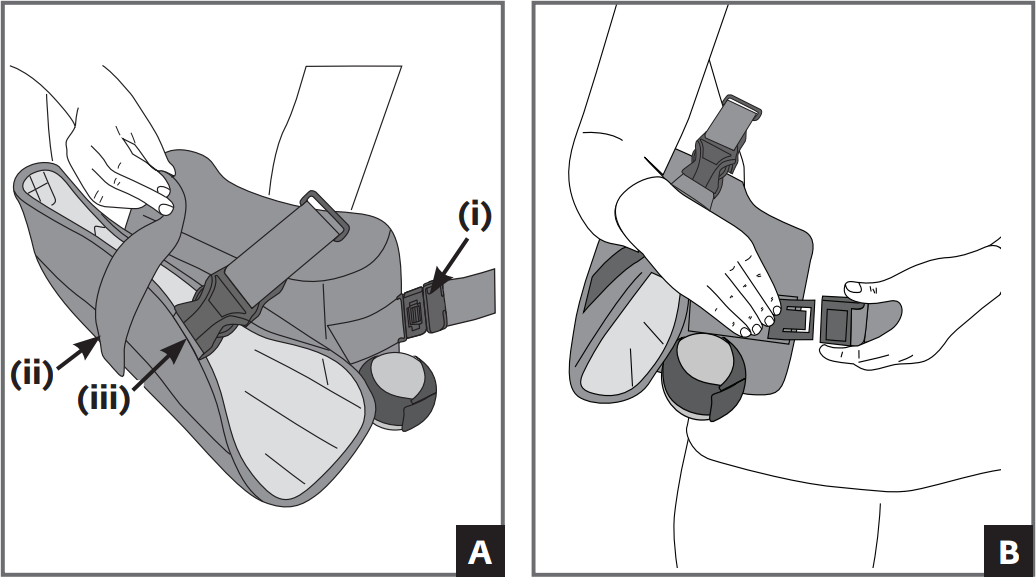 (i)
(ii)
(iii)
A
B