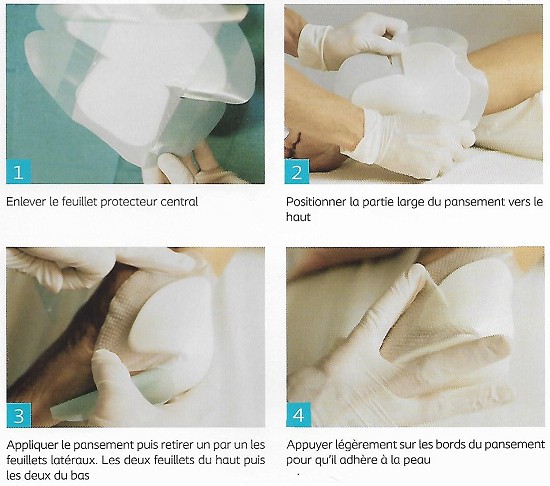 1

Enlever le feuillet protecteur central

2

Positionner la partie large du pansement vers le haut

3

Appliquer le pansement puis retirer un par un les feuillets latéraux. Les deux feuillets du haut puis les deux du bas

4

Appuyer légèrement sur les bords du pansement pour qu'il adhère à la peau