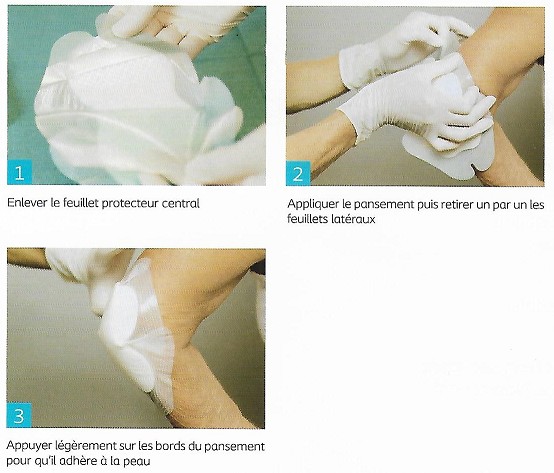 1

Enlever le feuillet protecteur central

2

Appliquer le pansement puis retirer un par un les feuillets latéraux

3

Appuyer légèrement sur les bords du pansement pour qu'il adhère à la peau